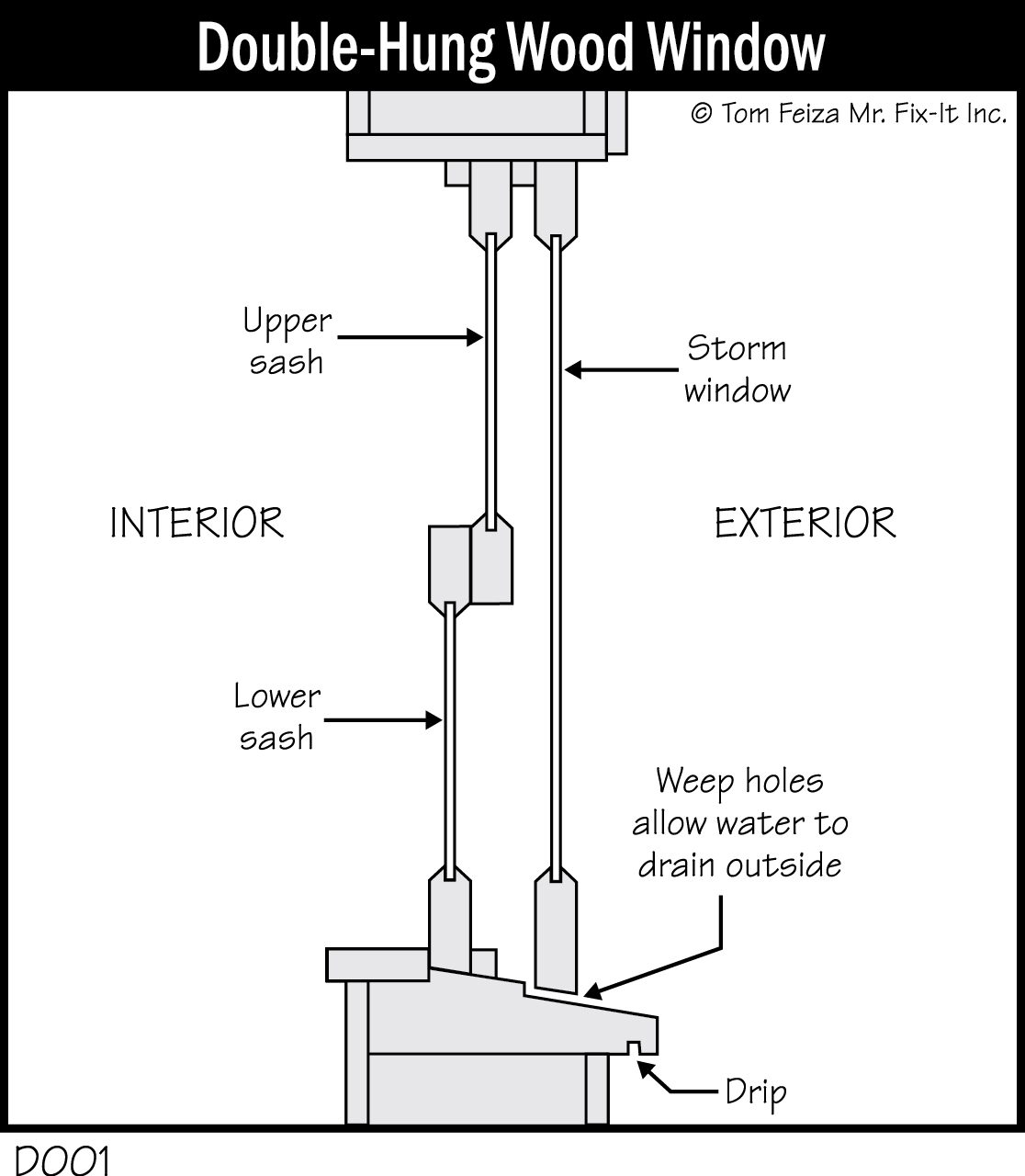 Double-Hung Wood Window

© Tom Feiza Mr. Fix-It Inc.

Upper sash

Storm window

INTERIOR

EXTERIOR

Lower sash

Weep holes allow water to drain outside

Drip

D001