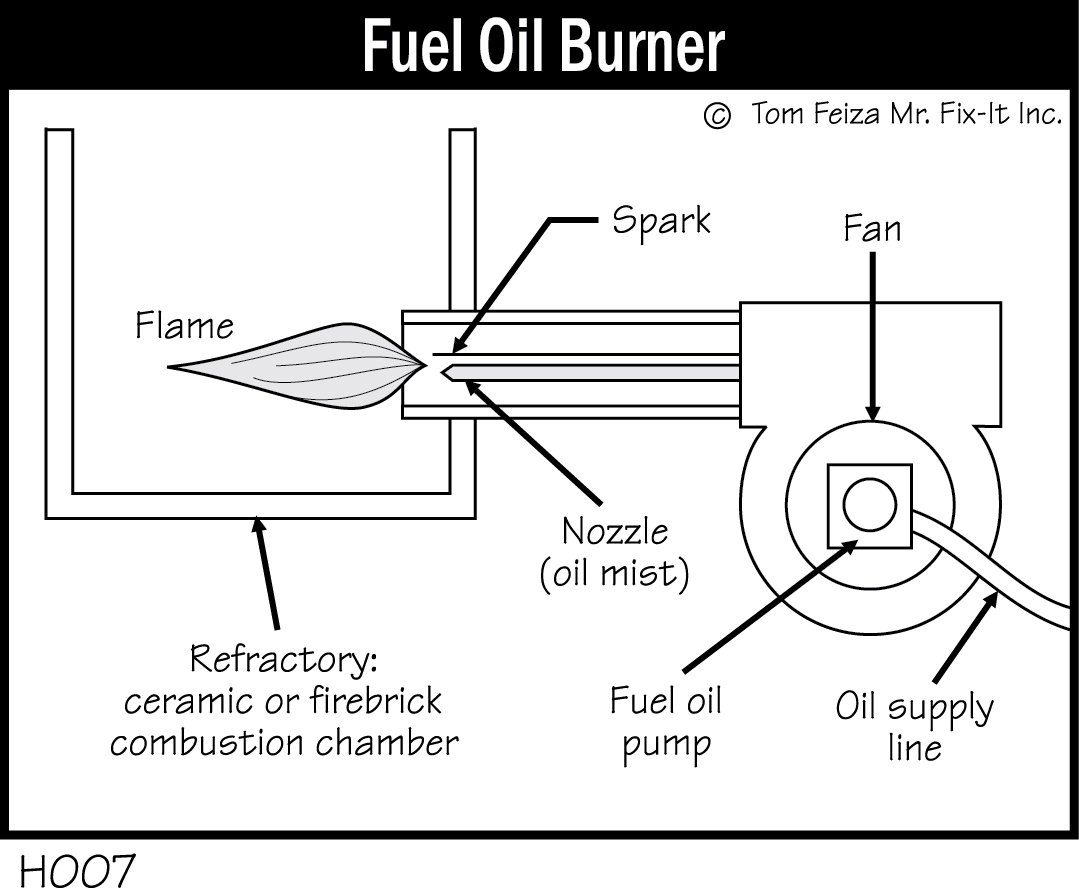 Fuel Oil Burner

© Tom Feiza Mr. Fix-It Inc.

Spark

Fan

Flame

Nozzle (oil mist)

Refractory: ceramic or firebrick combustion chamber

Fuel oil pump

Oil supply line

H007