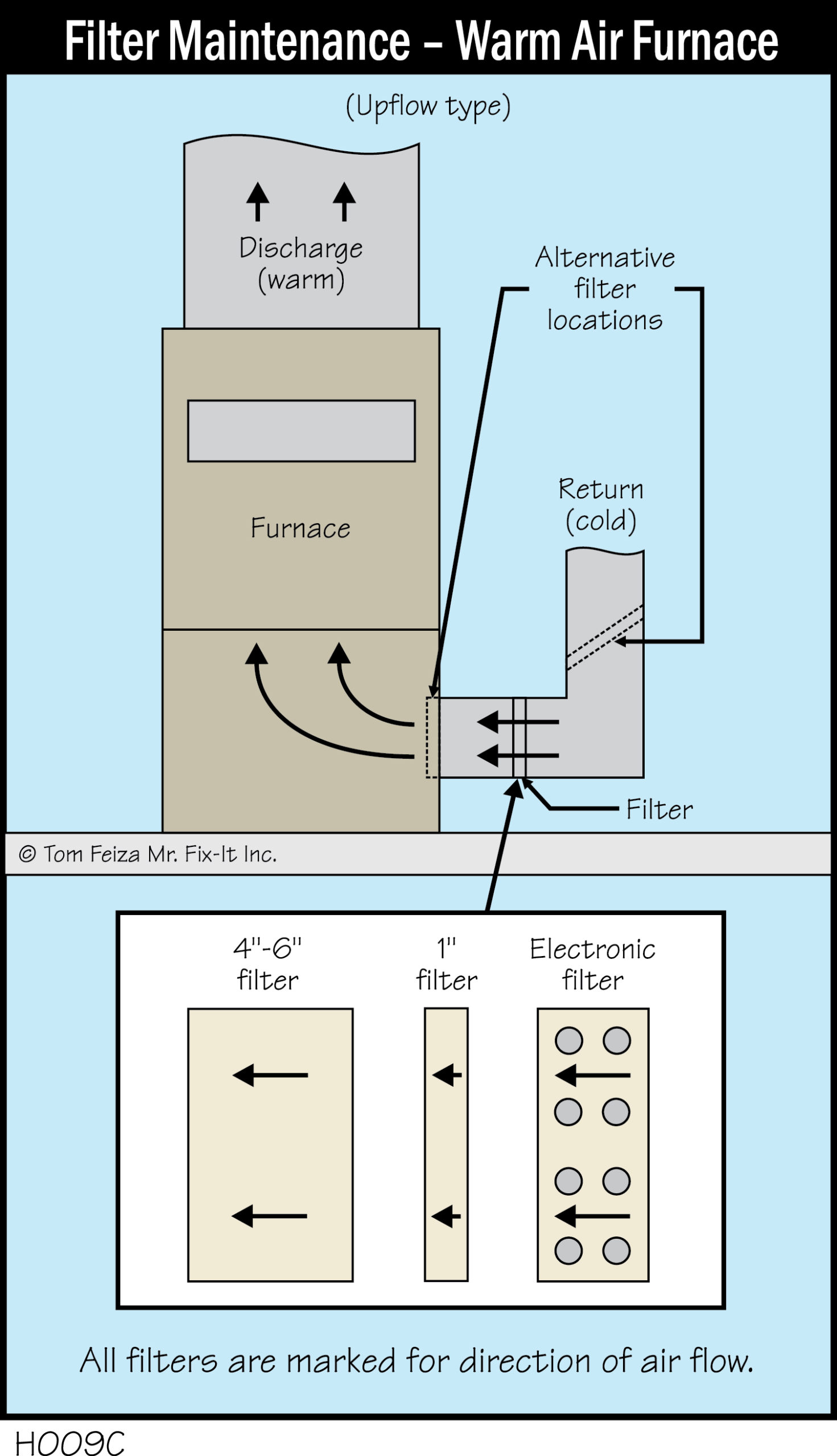 Filter Maintenance – Warm Air Furnace

(Upflow type)

Discharge (warm)

Alternative filter locations

Furnace

Return (cold)

Filter

© Tom Feiza Mr. Fix-It Inc.

4"-6" filter

1" filter

Electronic filter

All filters are marked for direction of air flow.

H009C