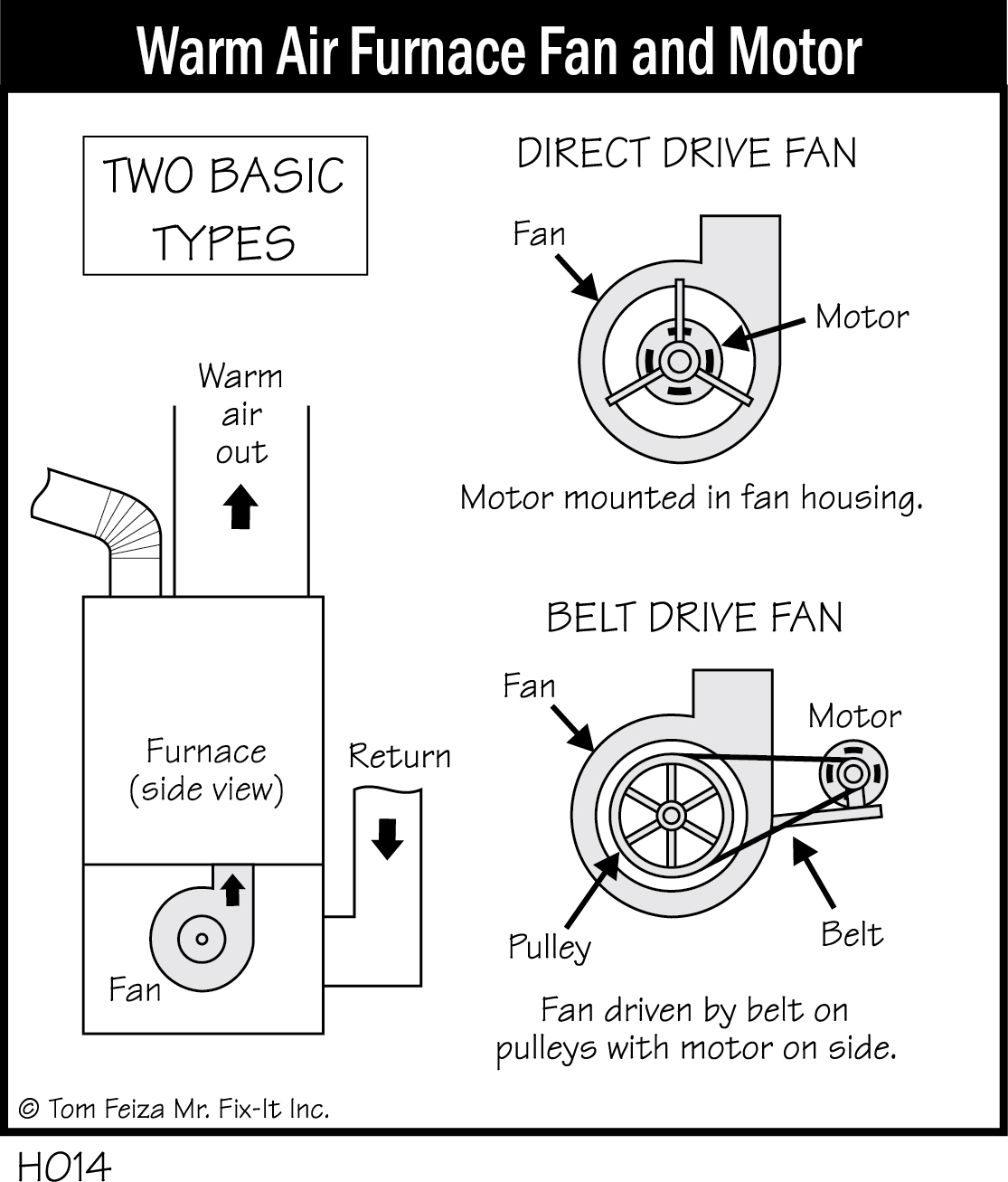 Warm Air Furnace Fan and Motor

TWO BASIC TYPES

Warm air out

Furnace (side view)

Return

Fan

DIRECT DRIVE FAN

Fan

Motor

Motor mounted in fan housing.

BELT DRIVE FAN

Fan

Motor

Pulley

Belt

Fan driven by belt on pulleys with motor on side.

© Tom Feiza Mr. Fix-It Inc.

H014