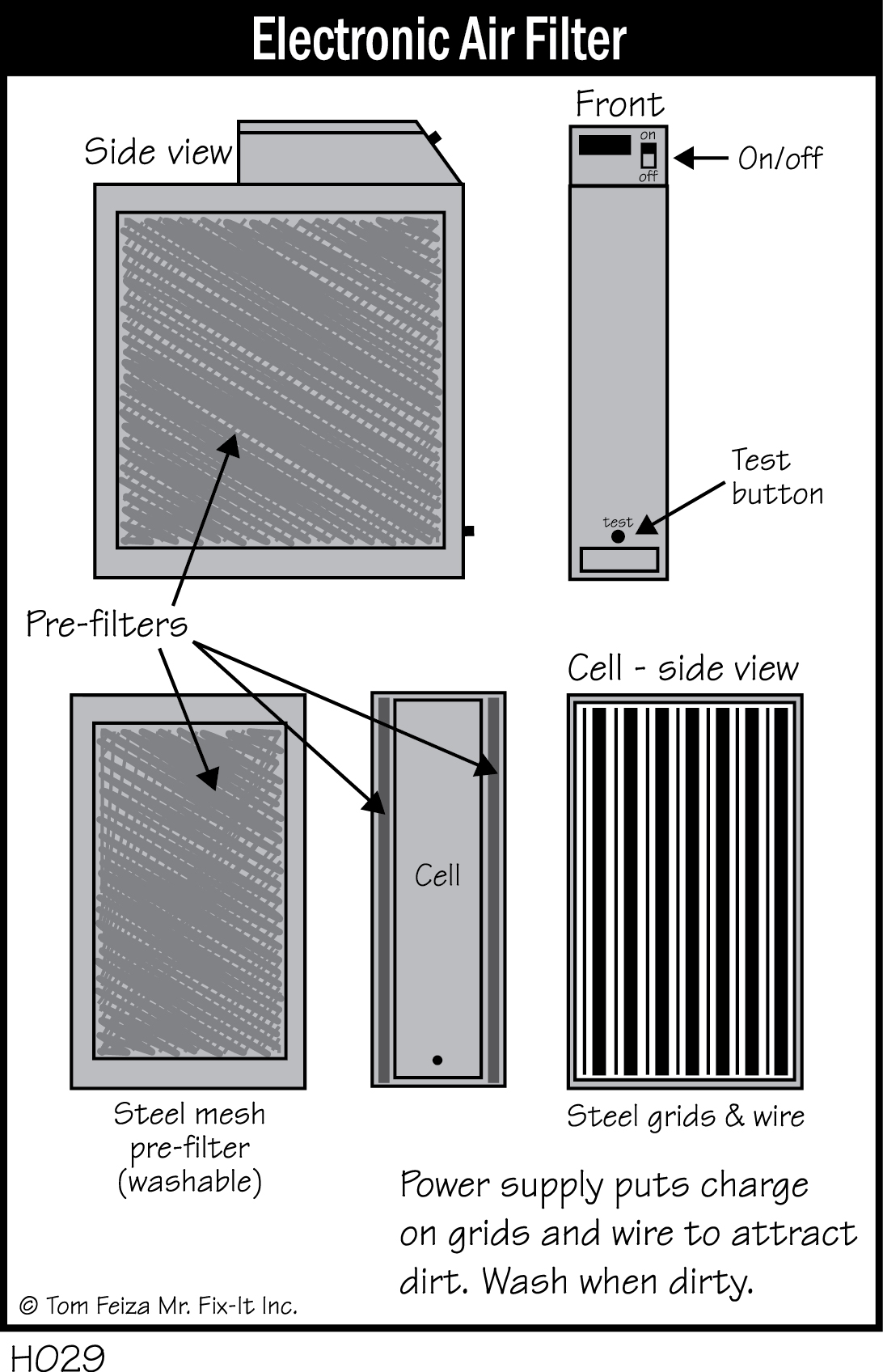 Electronic Air Filter

Side view

Front

on
off

On/off

Test button

test

Pre-filters

Cell - side view

Cell

Steel mesh pre-filter (washable)

Steel grids & wire

Power supply puts charge on grids and wire to attract dirt. Wash when dirty.

© Tom Feiza Mr. Fix-It Inc.

H029