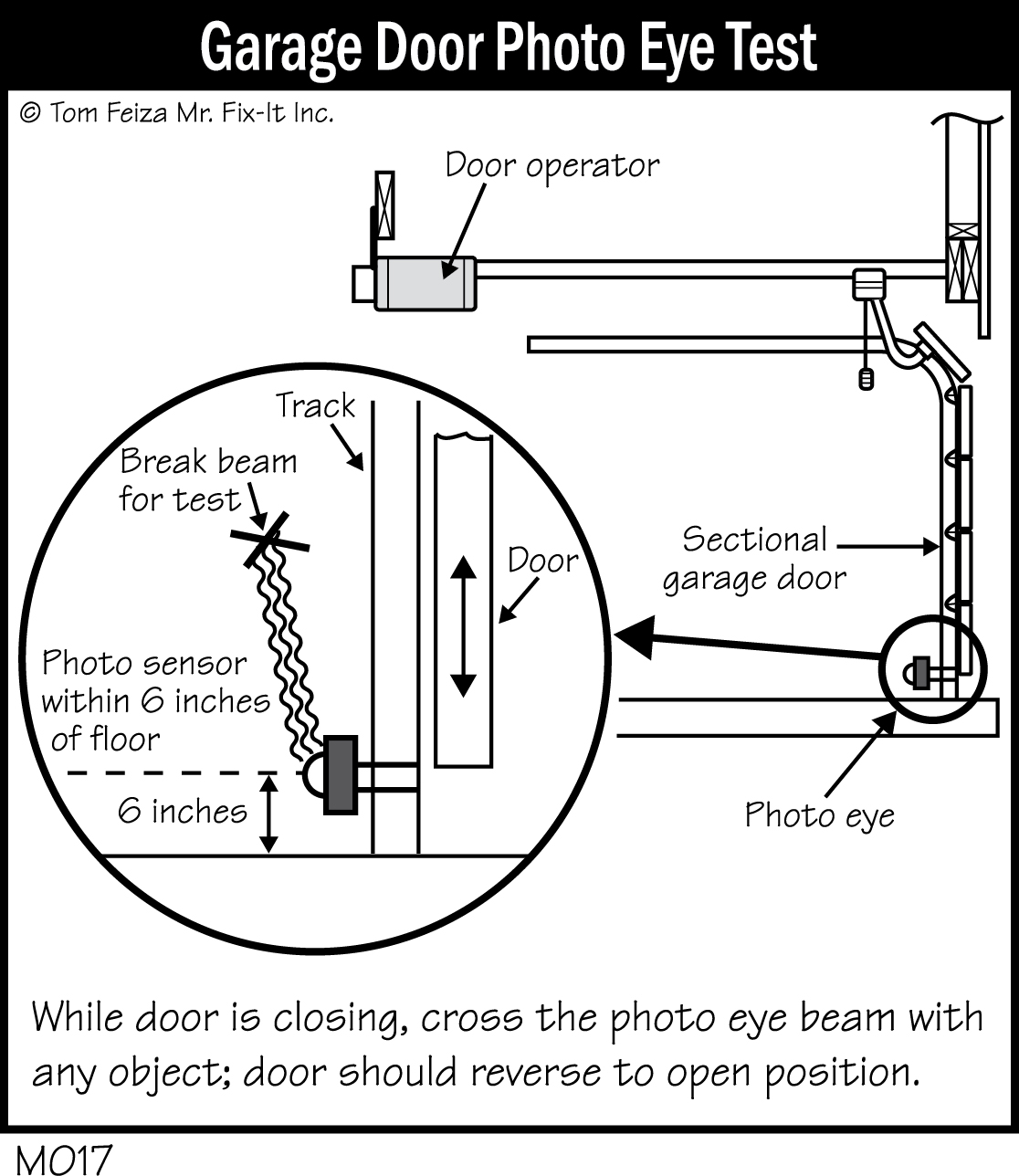 Garage Door Photo Eye Test

© Tom Feiza Mr. Fix-It Inc.

Door operator

Track

Break beam for test

Door

Sectional garage door

Photo sensor within 6 inches of floor

6 inches

Photo eye

While door is closing, cross the photo eye beam with any object; door should reverse to open position.

M017