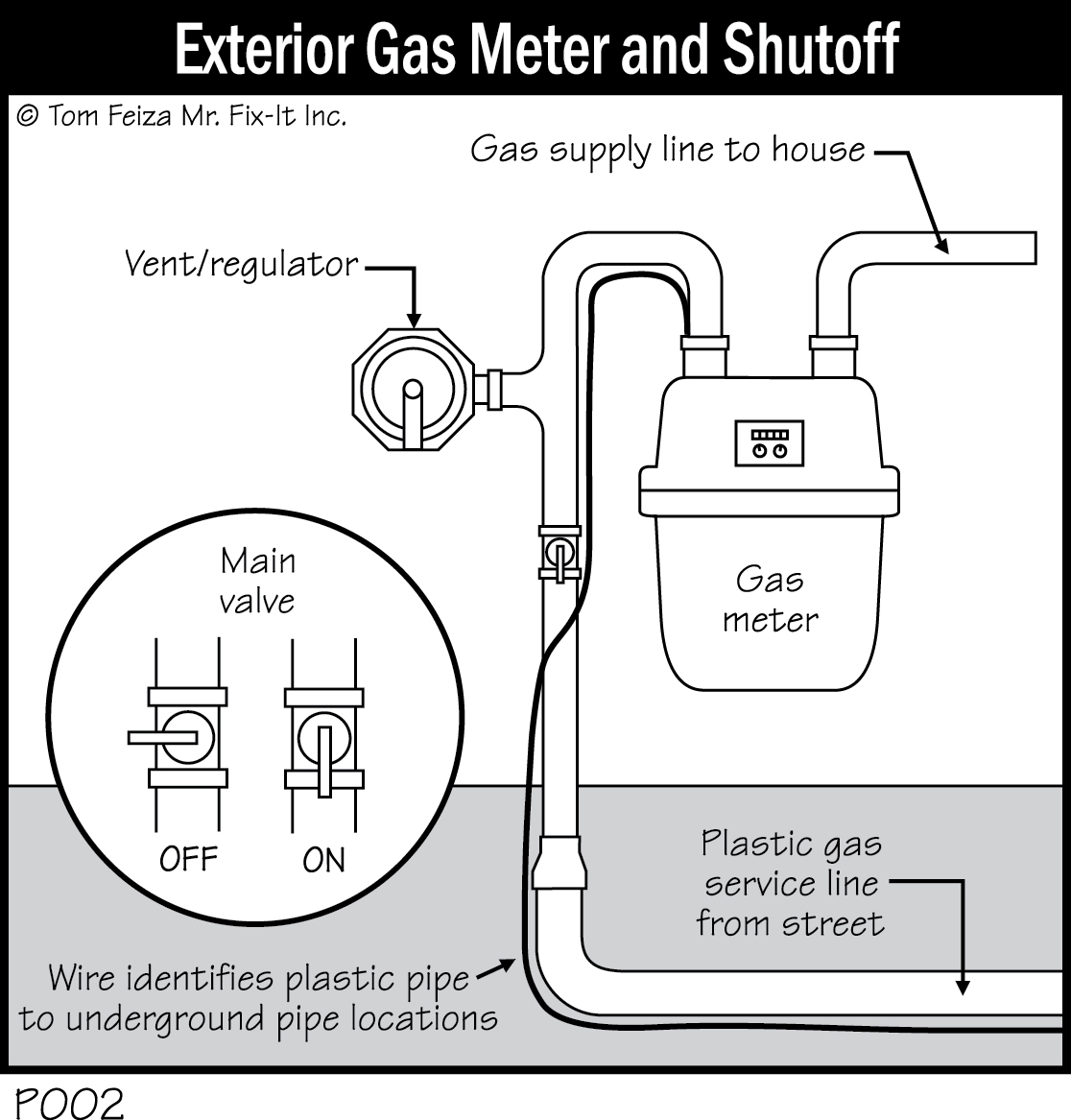 Exterior Gas Meter and Shutoff

© Tom Feiza Mr. Fix-It Inc.

Gas supply line to house

Vent/regulator

Main valve

OFF

ON

Gas meter

Plastic gas service line from street

Wire identifies plastic pipe to underground pipe locations

P002