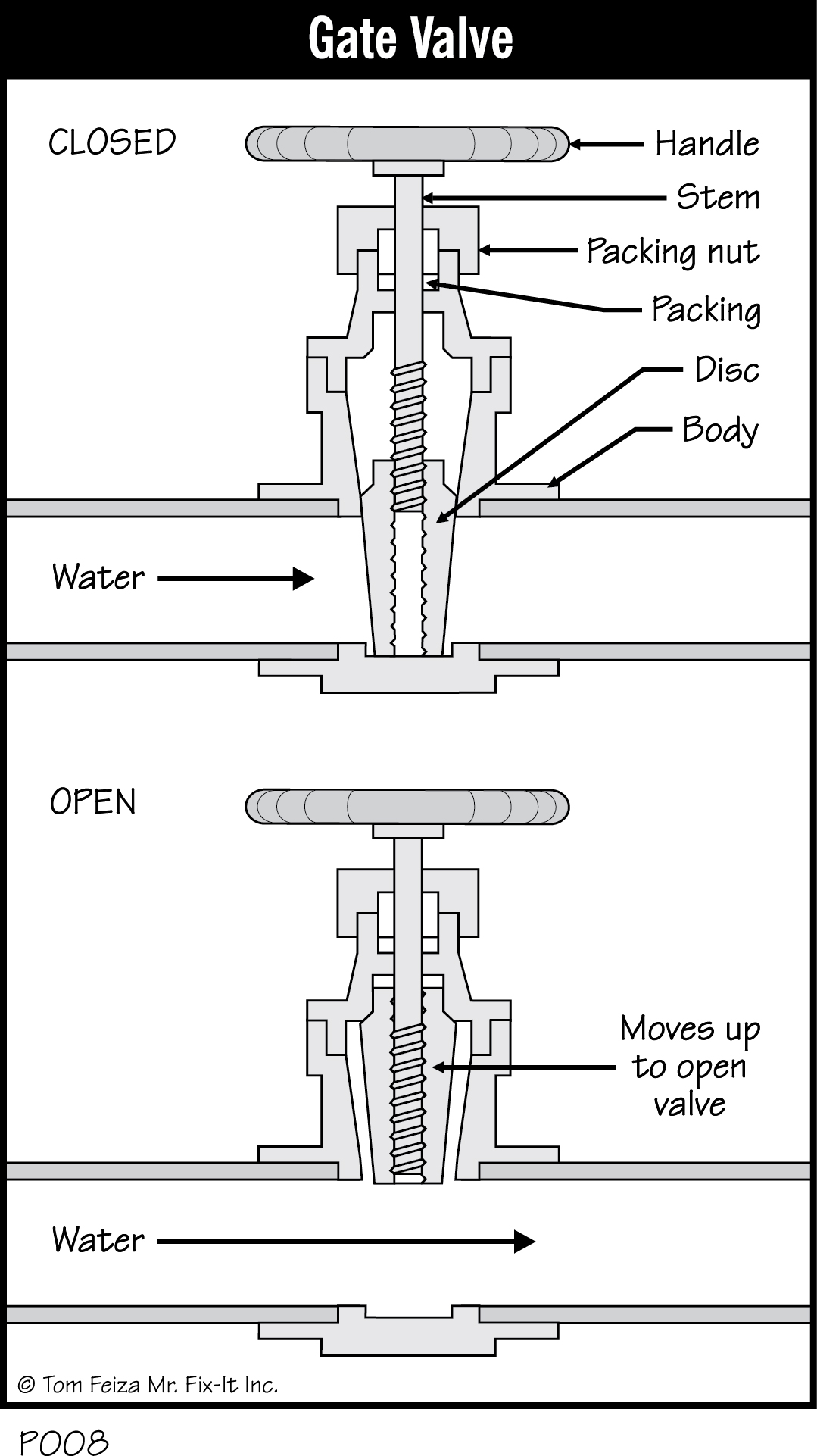 Gate Valve

CLOSED

Handle

Stem

Packing nut

Packing

Disc

Body

Water

OPEN

Moves up to open valve

Water

© Tom Feiza Mr. Fix-It Inc.

P008