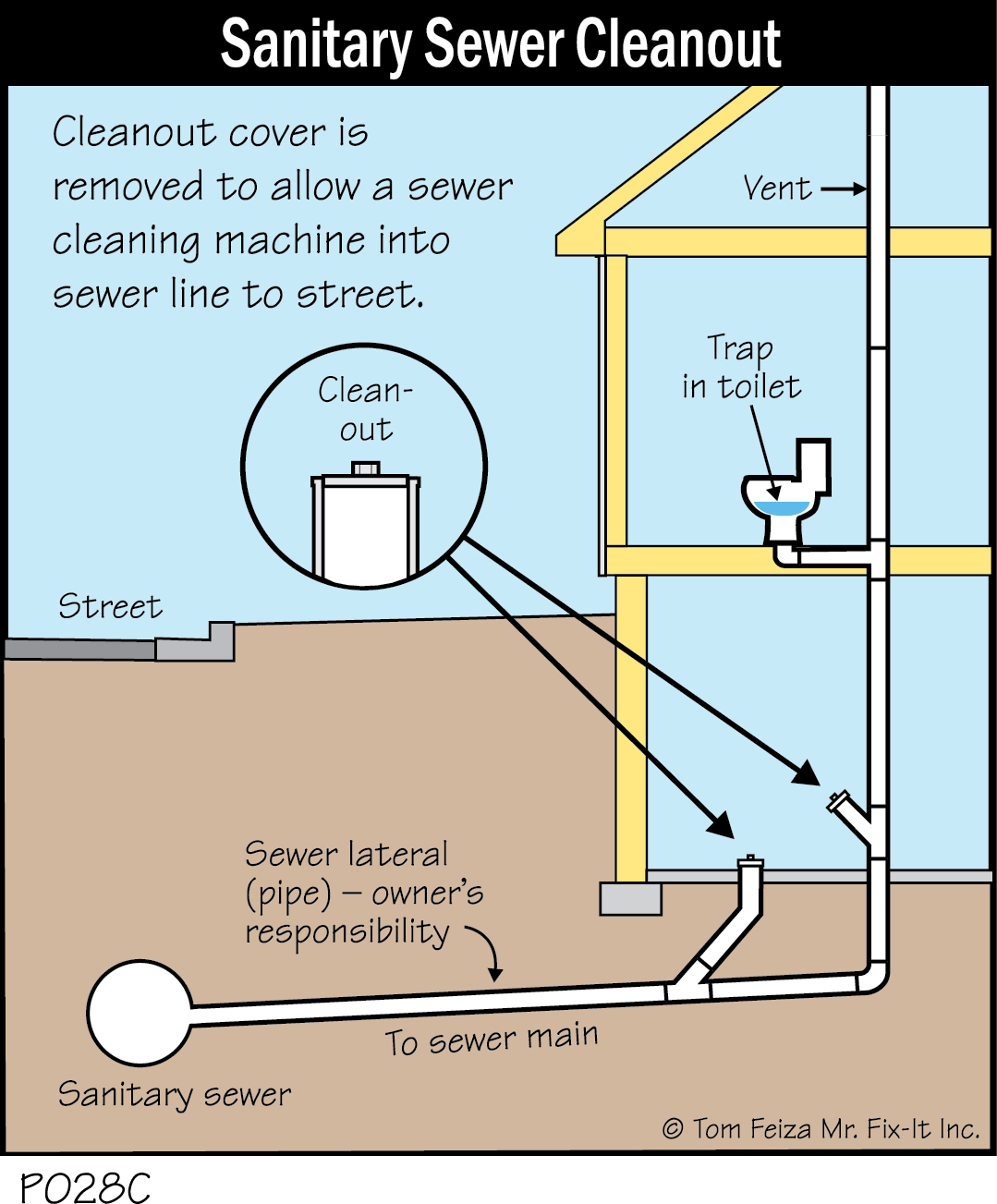 Sanitary Sewer Cleanout

Cleanout cover is removed to allow a sewer cleaning machine into sewer line to street.

Vent

Trap in toilet

Clean-out

Street

Sewer lateral (pipe) – owner's responsibility

To sewer main

Sanitary sewer

© Tom Feiza Mr. Fix-It Inc.

P028C