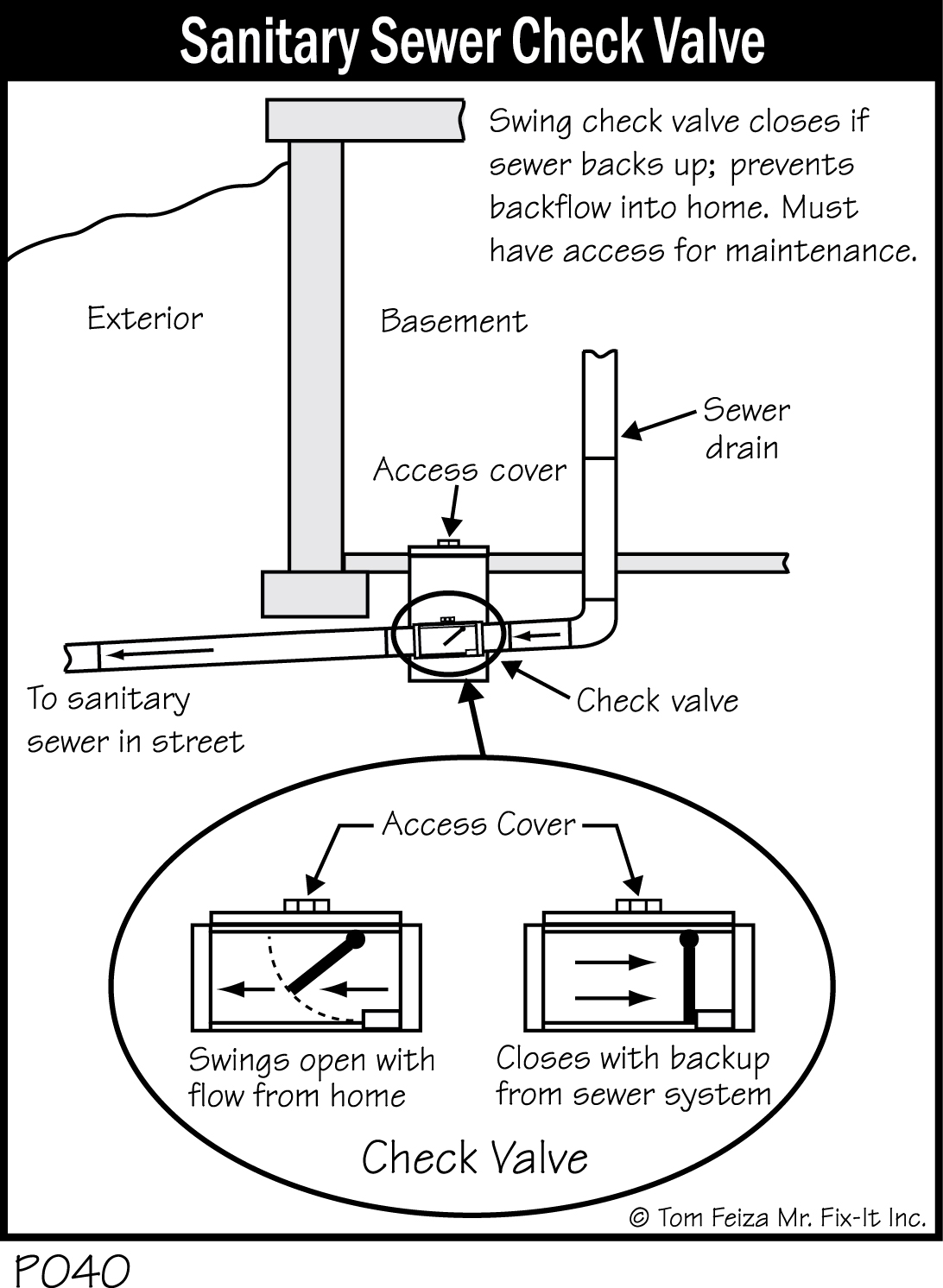 Sanitary Sewer Check Valve

Swing check valve closes if sewer backs up; prevents backflow into home. Must have access for maintenance.

Exterior

Basement

Sewer drain

Access cover

To sanitary sewer in street

Check valve

Access Cover

Swings open with flow from home

Closes with backup from sewer system

Check Valve

© Tom Feiza Mr. Fix-It Inc.

P040