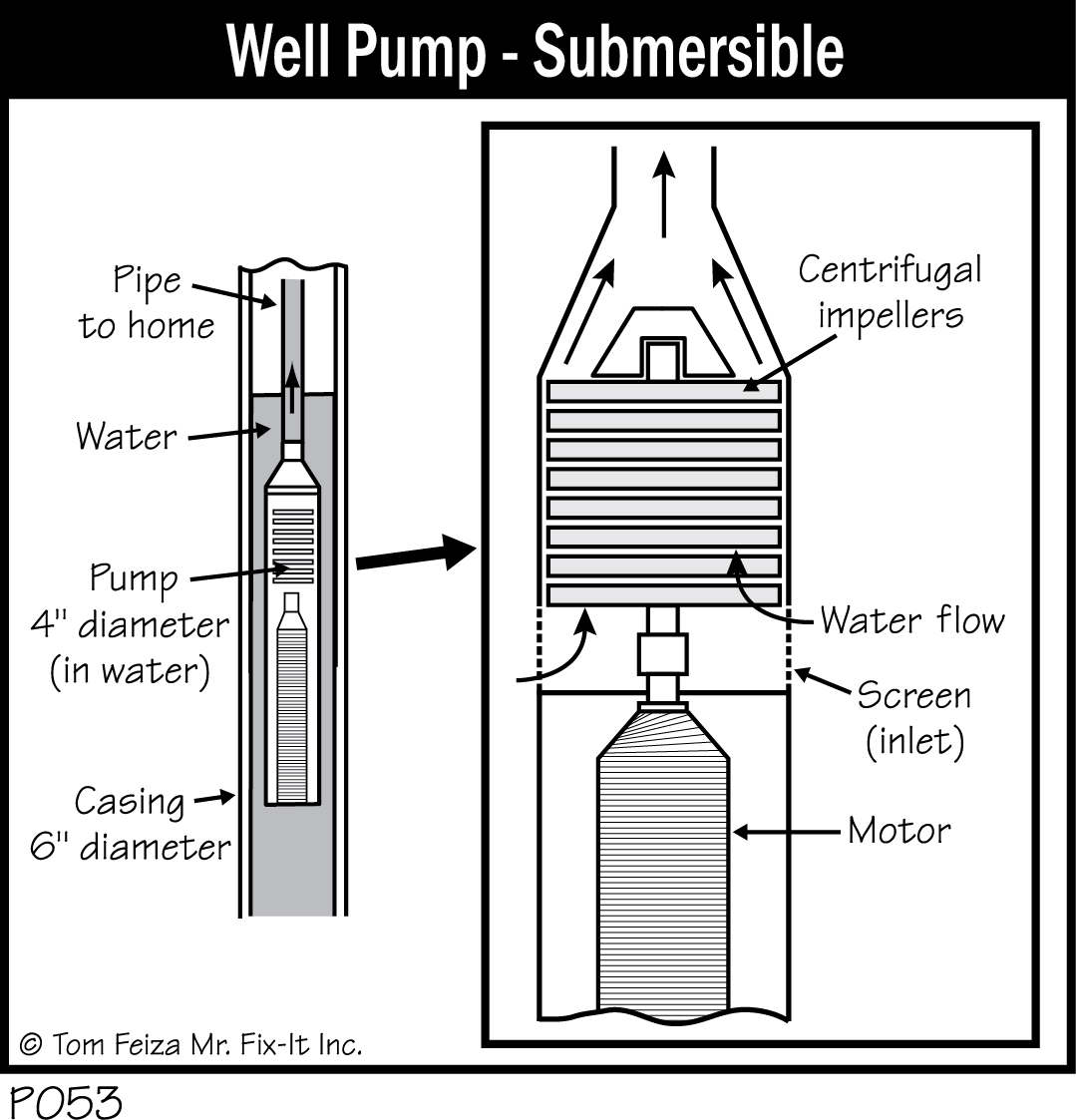 Well Pump - Submersible

Pipe to home

Water

Pump 4" diameter (in water)

Casing 6" diameter

Centrifugal impellers

Water flow

Screen (inlet)

Motor

© Tom Feiza Mr. Fix-It Inc.

P053