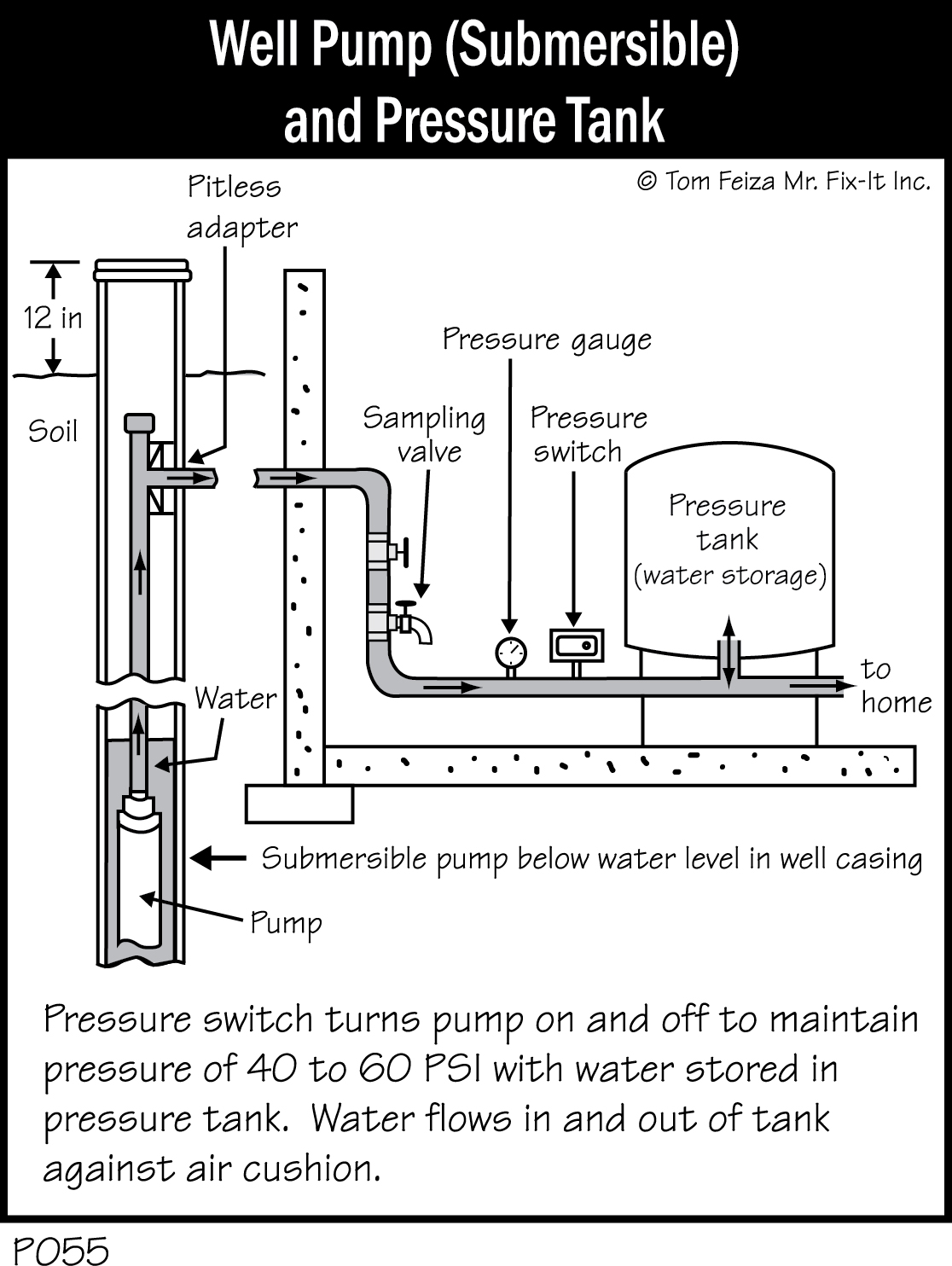 Well Pump (Submersible) and Pressure Tank

© Tom Feiza Mr. Fix-It Inc.

Pitless adapter

12 in

Soil

Pressure gauge

Sampling valve

Pressure switch

Pressure tank (water storage)

to home

Water

Submersible pump below water level in well casing

Pump

Pressure switch turns pump on and off to maintain pressure of 40 to 60 PSI with water stored in pressure tank. Water flows in and out of tank against air cushion.

P055