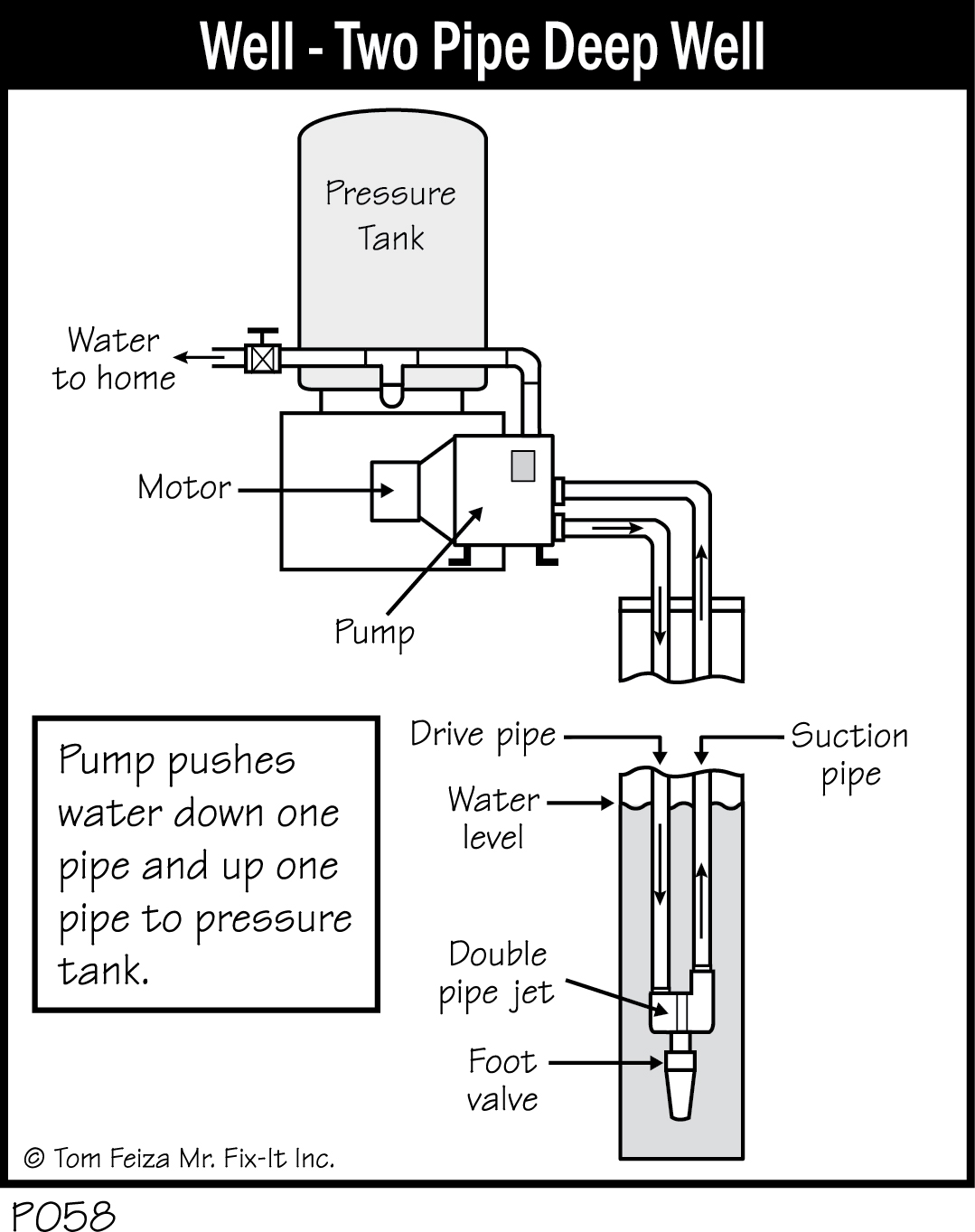 Well - Two Pipe Deep Well

Pressure Tank

Water to home

Motor

Pump

Pump pushes water down one pipe and up one pipe to pressure tank.

Drive pipe

Suction pipe

Water level

Double pipe jet

Foot valve

© Tom Feiza Mr. Fix-It Inc.

P058