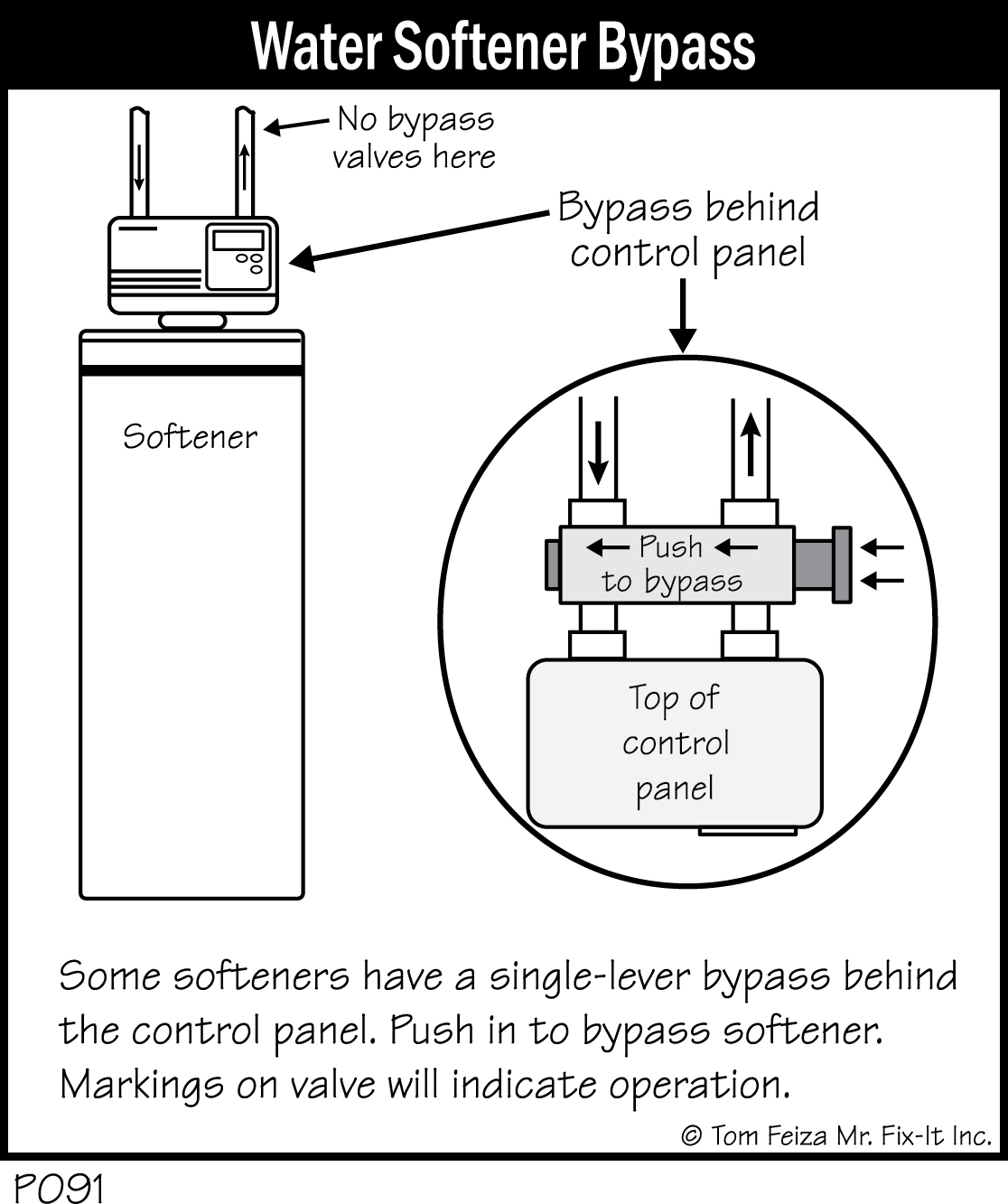 Water Softener Bypass

No bypass valves here

Bypass behind control panel

Softener

Push to bypass

Top of control panel

Some softeners have a single-lever bypass behind the control panel. Push in to bypass softener. Markings on valve will indicate operation.

© Tom Feiza Mr. Fix-It Inc.

P091