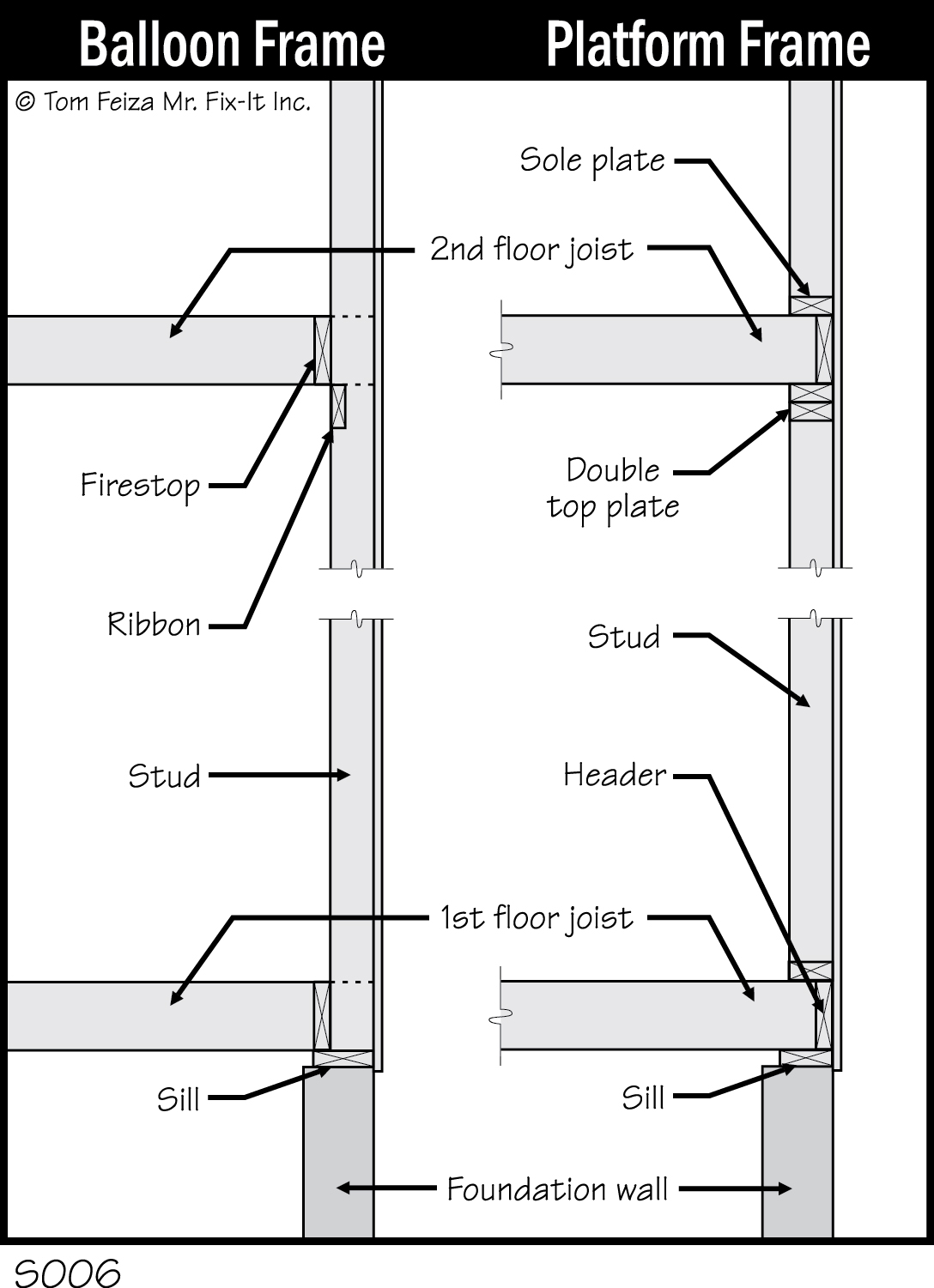 Balloon Frame

Platform Frame

© Tom Feiza Mr. Fix-It Inc.

Sole plate

2nd floor joist

Firestop

Double top plate

Ribbon

Stud

Stud

Header

1st floor joist

Sill

Sill

Foundation wall

S006