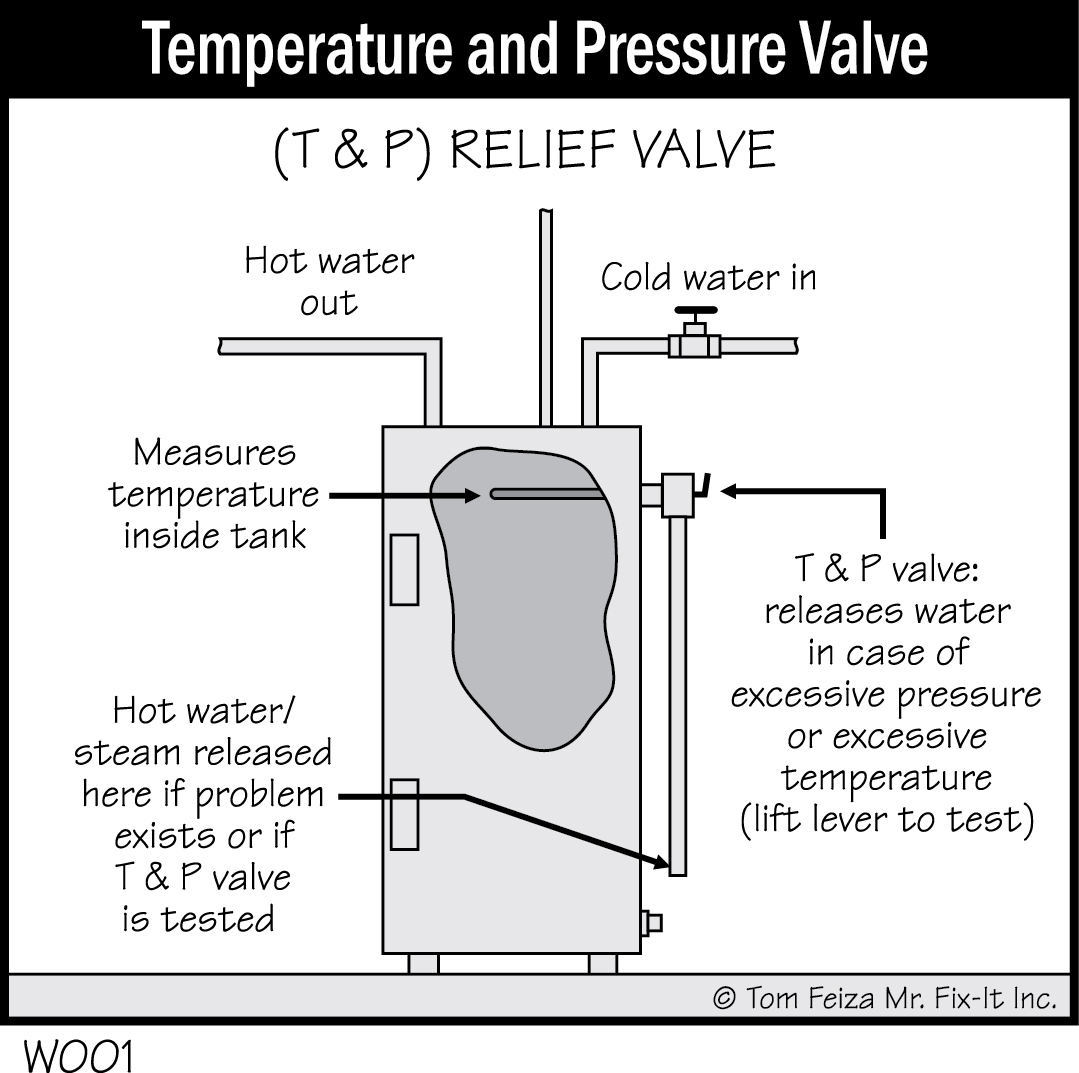 Temperature and Pressure Valve

(T & P) RELIEF VALVE

Hot water out

Cold water in

Measures temperature inside tank

T & P valve: releases water in case of excessive pressure or excessive temperature (lift lever to test)

Hot water/ steam released here if problem exists or if T & P valve is tested

© Tom Feiza Mr. Fix-It Inc.

W001