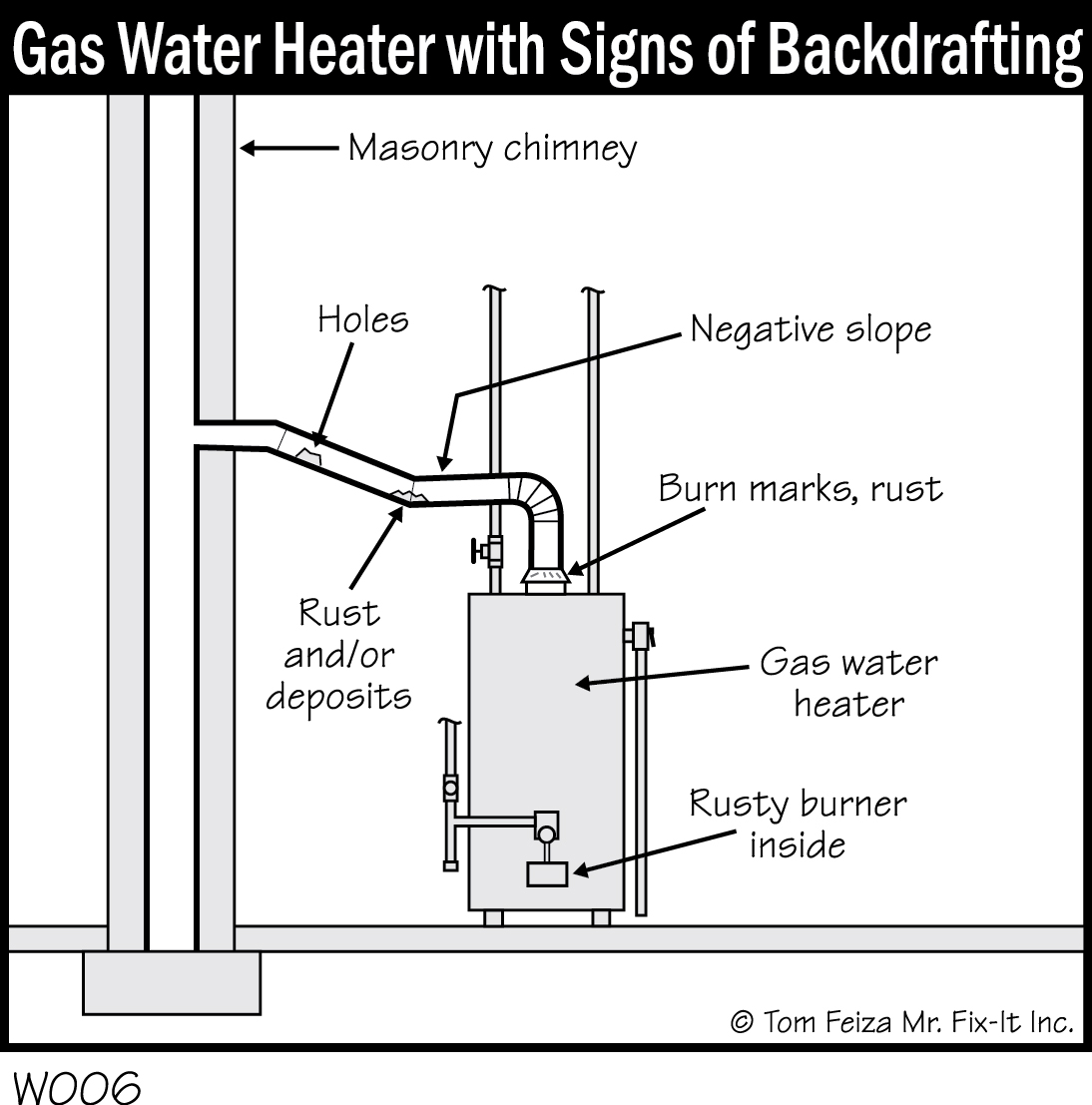 Gas Water Heater with Signs of Backdrafting

Masonry chimney

Holes

Negative slope

Burn marks, rust

Rust and/or deposits

Gas water heater

Rusty burner inside

© Tom Feiza Mr. Fix-It Inc.

W006